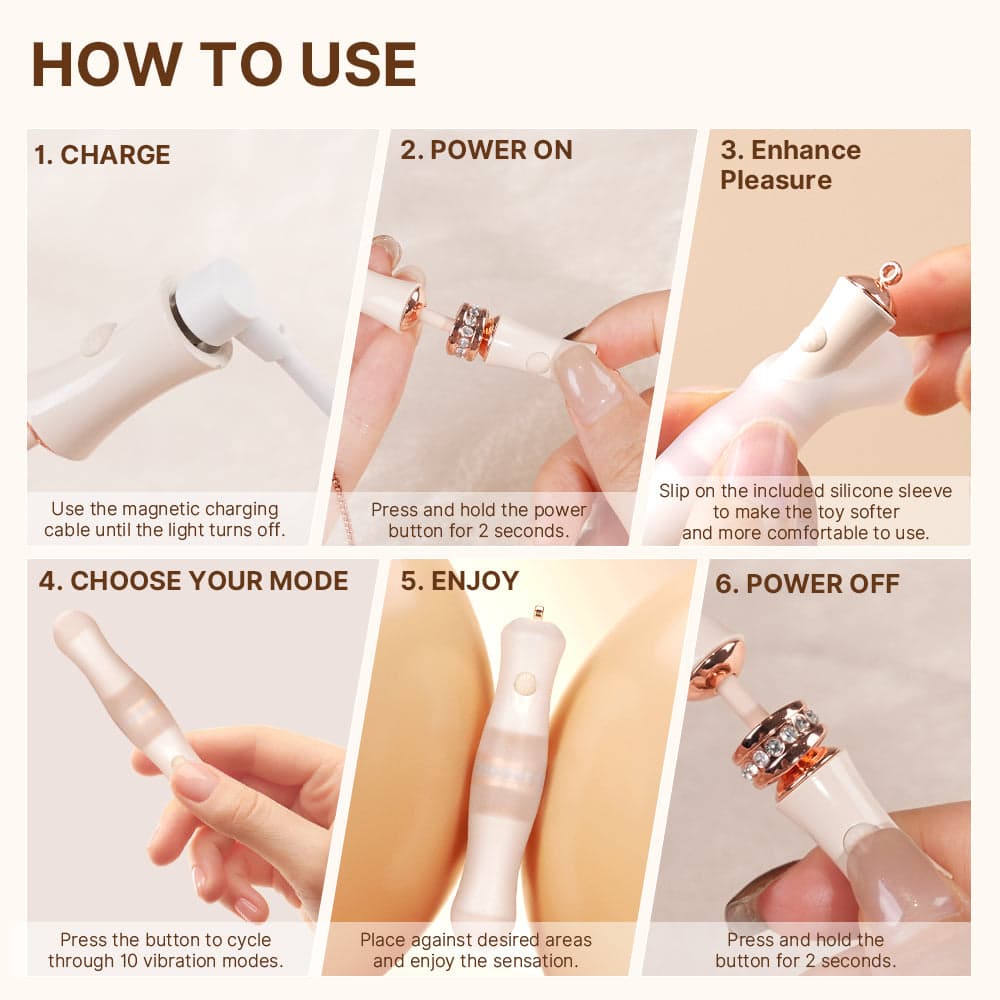 HOW TO USE

1. CHARGE

Use the magnetic charging cable until the light turns off.

2. POWER ON

Press and hold the power button for 2 seconds.

3. Enhance Pleasure

Slip on the included silicone sleeve to make the toy softer and more comfortable to use.

4. CHOOSE YOUR MODE

Press the button to cycle through 10 vibration modes.

5. ENJOY

Place against desired areas and enjoy the sensation.

6. POWER OFF

Press and hold the button for 2 seconds.